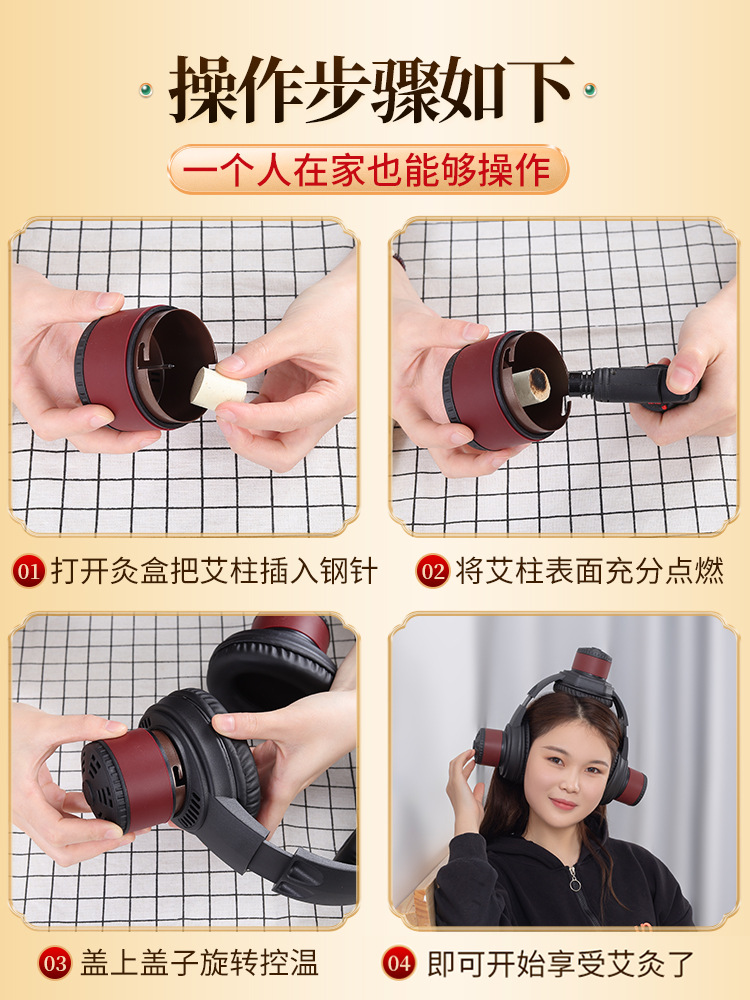 操作步骤如下

一个人在家也能够操作

01 打开灸盒把艾柱插入钢针

02 将艾柱表面充分点燃

03 盖上盖子旋转控温

04 即可开始享受艾灸了