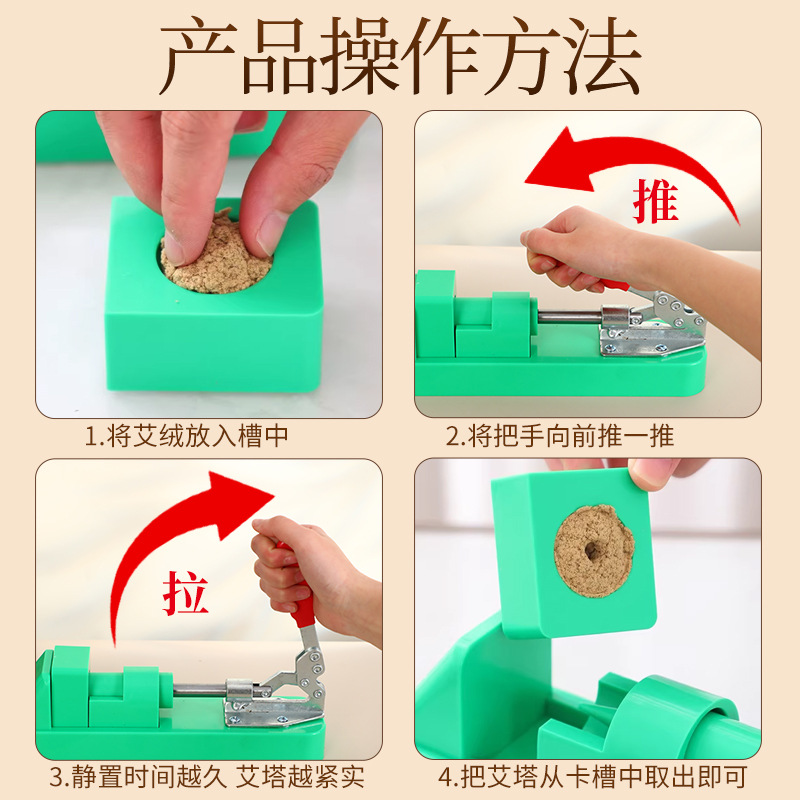 产品操作方法

1.将艾绒放入槽中

推

2.将把手向前推一推

拉

3.静置时间越久 艾塔越紧实

4.把艾塔从卡槽中取出即可